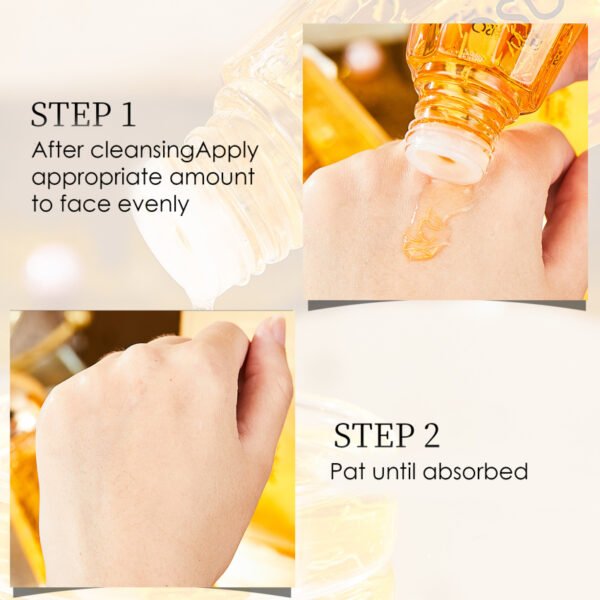 STEP 1
After cleansingApply appropriate amount to face evenly

STEP 2
Pat until absorbed